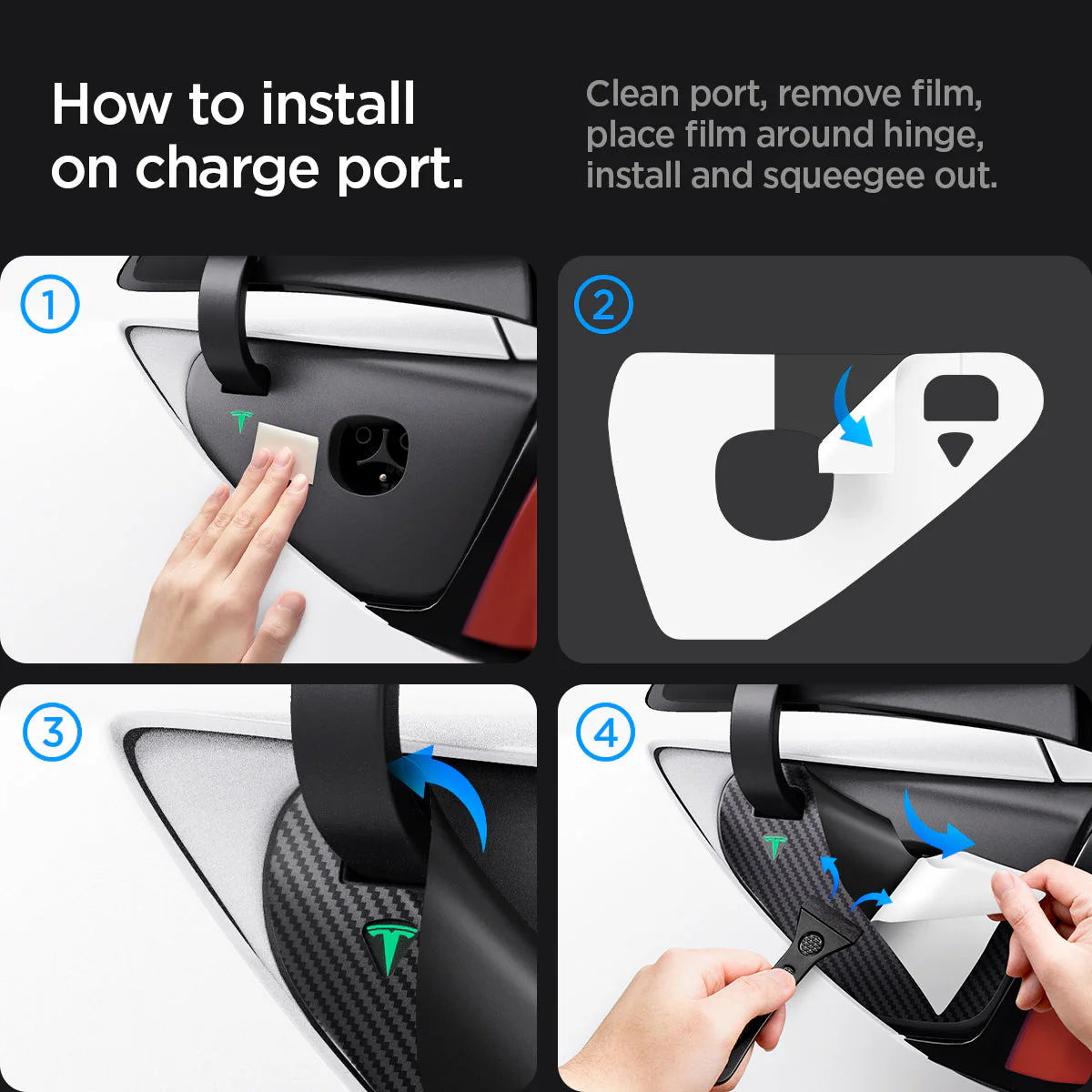 How to install on charge port.

Clean port, remove film, place film around hinge, install and squeegee out.

1

2

3

4